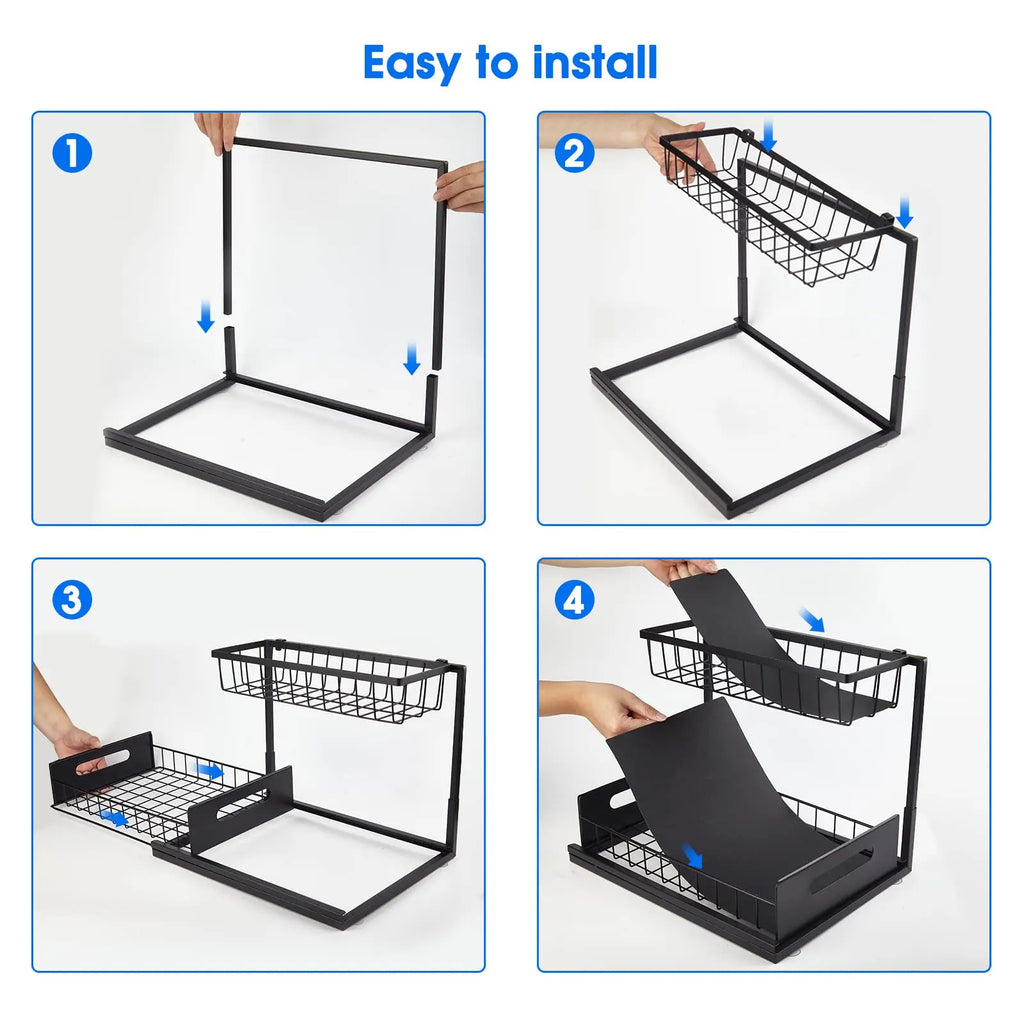 Easy to install

1

2

3

4